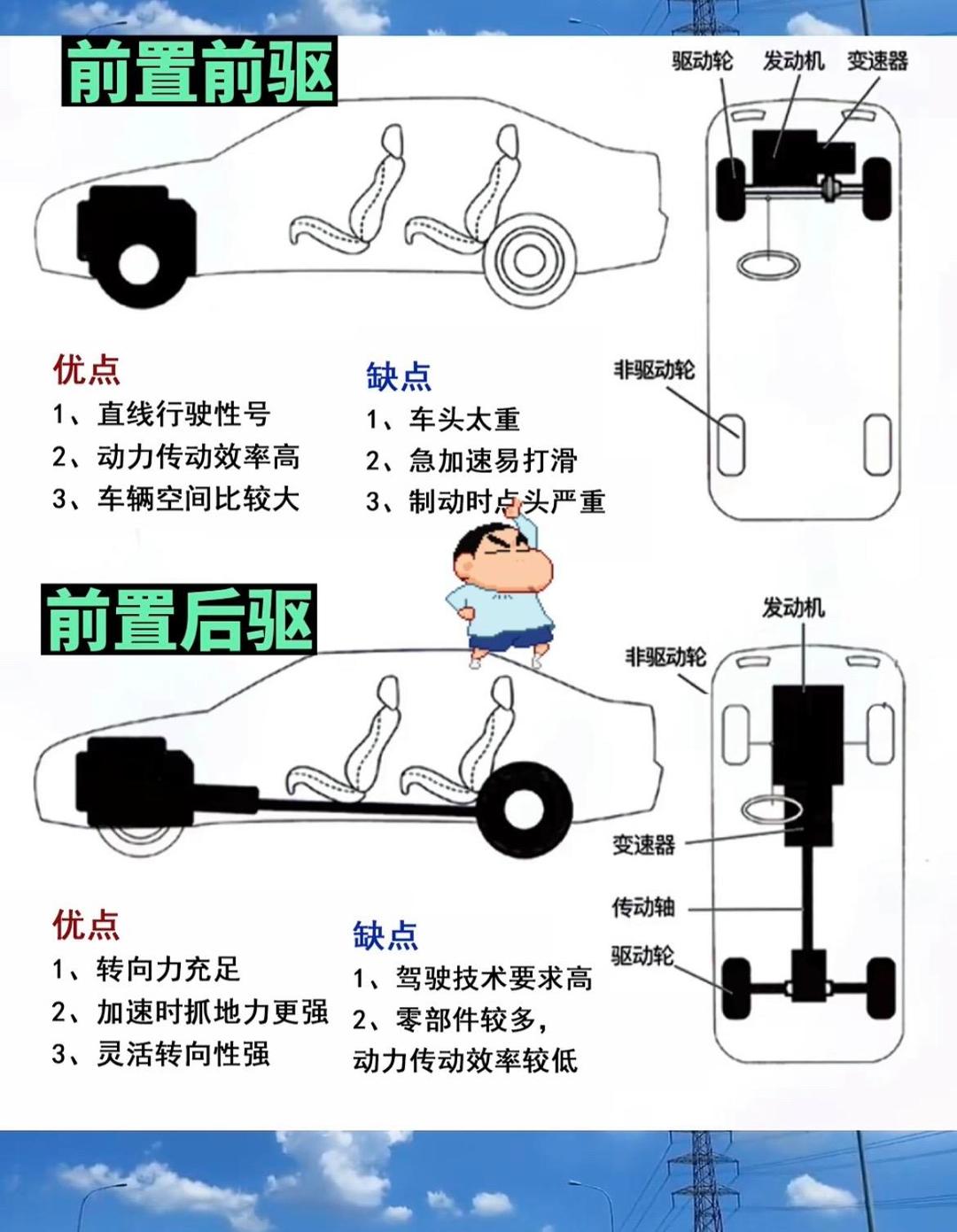 前置前驱

驱动轮 发动机 变速器

非驱动轮

优点
1、直线行驶性号
2、动力传动效率高
3、车辆空间比较大

缺点
1、车头太重
2、急加速易打滑
3、制动时点头严重

前置后驱

发动机
非驱动轮
变速器
传动轴
驱动轮

优点
1、转向力充足
2、加速时抓地力更强
3、灵活转向性强

缺点
1、驾驶技术要求高
2、零部件较多，动力传动效率较低